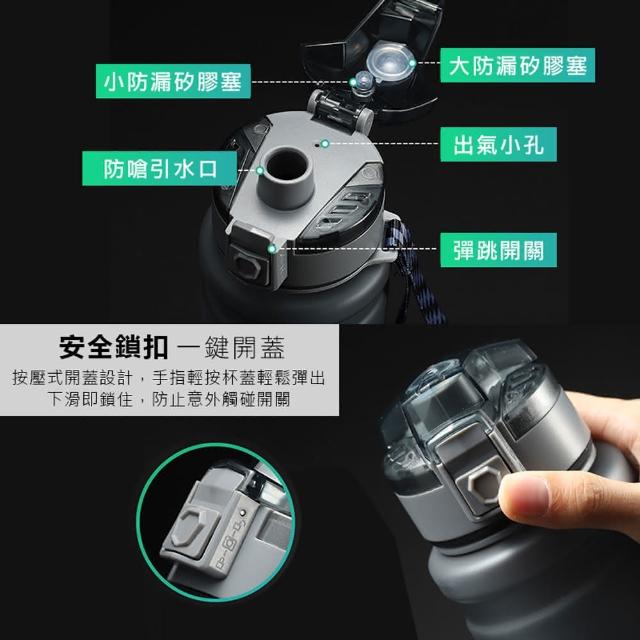 小防漏矽膠塞

大防漏矽膠塞

出氣小孔

防嗆引水口

彈跳開關

安全鎖扣 一鍵開蓋

按壓式開蓋設計，手指輕按杯蓋輕鬆彈出
下滑即鎖住，防止意外觸碰開關