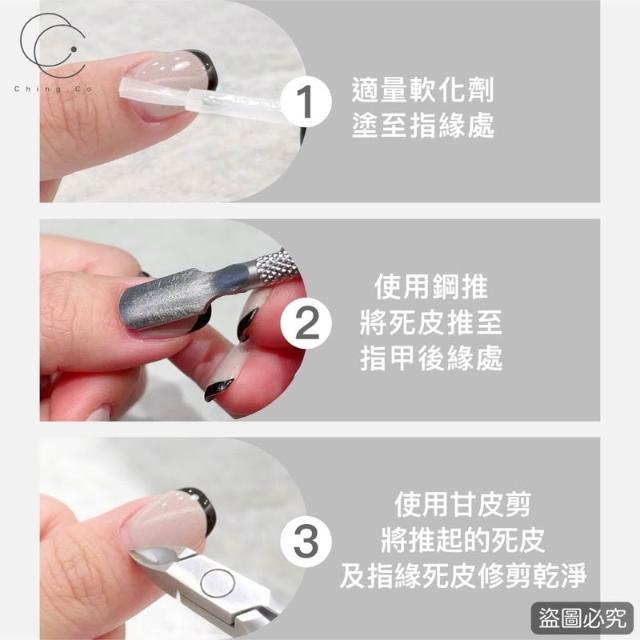 Ching.Co

1 適量軟化劑
塗至指緣處

2 使用鋼推
將死皮推至
指甲後緣處

3 使用甘皮剪
將推起的死皮
及指緣死皮修剪乾淨

盜圖必究