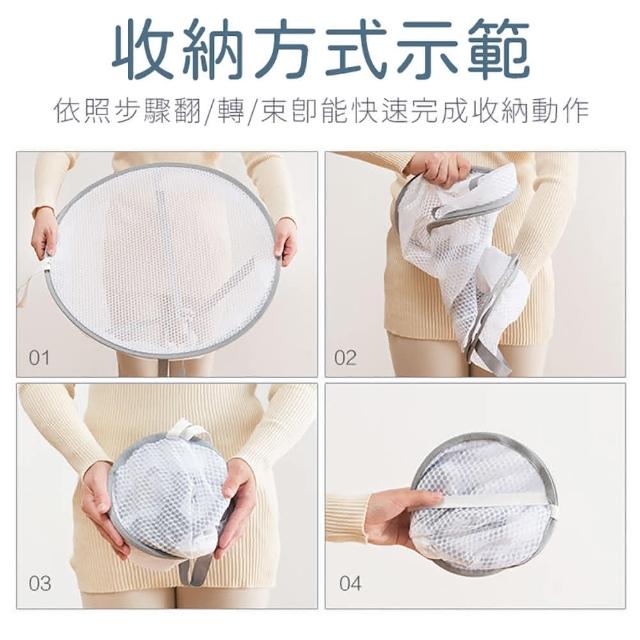 收納方式示範

依照步驟翻/轉/束即能快速完成收納動作

01

02

03

04