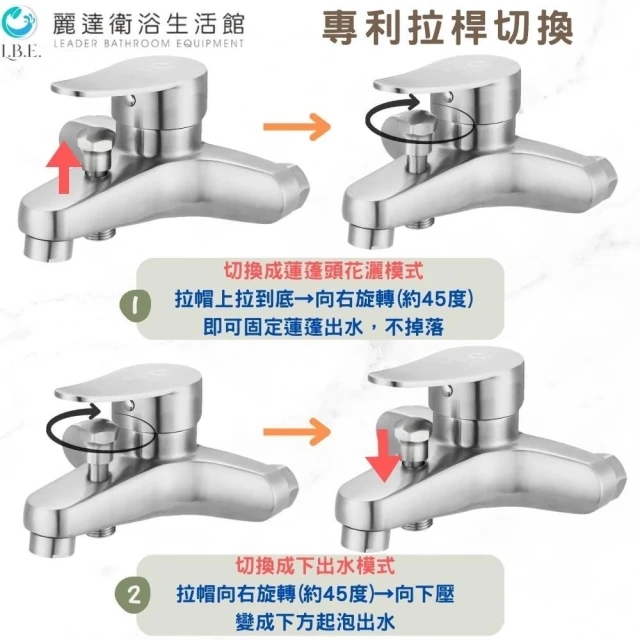 L.B.E.
麗達衛浴生活館
LEADER BATHROOM EQUIPMENT

專利拉桿切換

1
切換成蓮蓬頭花灑模式
拉帽上拉到底→向右旋轉(約45度)
即可固定蓮蓬出水，不掉落

2
切換成下出水模式
拉帽向右旋轉(約45度)→向下壓
變成下方起泡出水