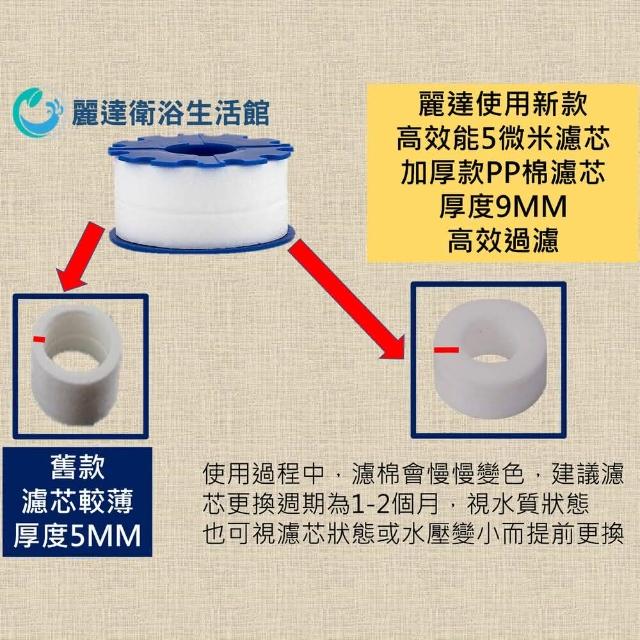 麗達衛浴生活館

麗達使用新款
高效能5微米濾芯
加厚款PP棉濾芯
厚度9MM
高效過濾

舊款
濾芯較薄
厚度5MM

使用過程中，濾棉會慢慢變色，建議濾芯更換週期為1-2個月，視水質狀態
也可視濾芯狀態或水壓變小而提前更換