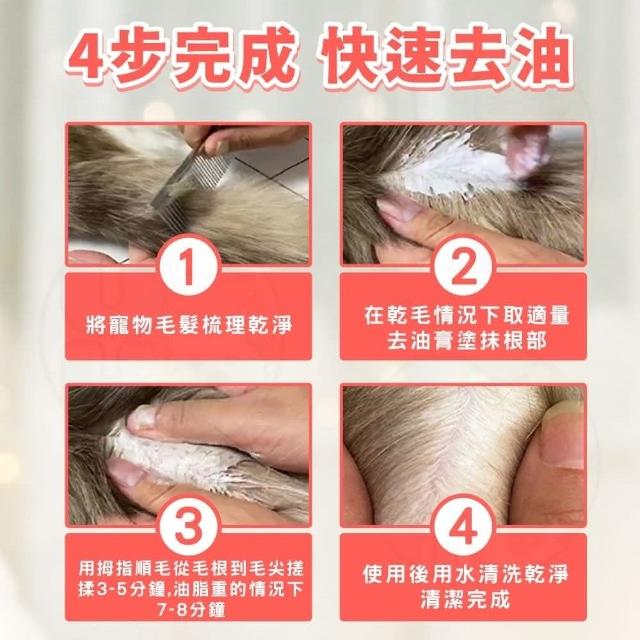 4步完成 快速去油

1
將寵物毛髮梳理乾淨

2
在乾毛情況下取適量去油膏塗抹根部

3
用拇指順毛從毛根到毛尖搓揉3-5分鐘,油脂重的情況下7-8分鐘

4
使用後用水清洗乾淨
清潔完成