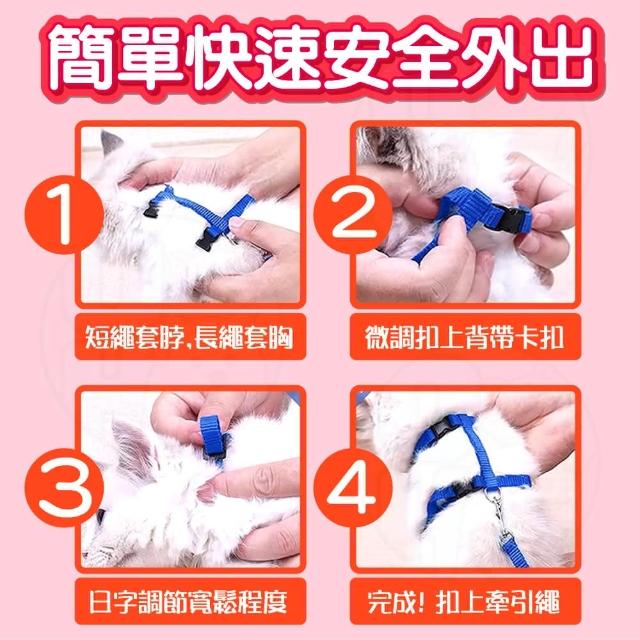 簡單快速安全外出

1
短繩套脖,長繩套胸

2
微調扣上背帶卡扣

3
日字調節寬鬆程度

4
完成! 扣上牽引繩