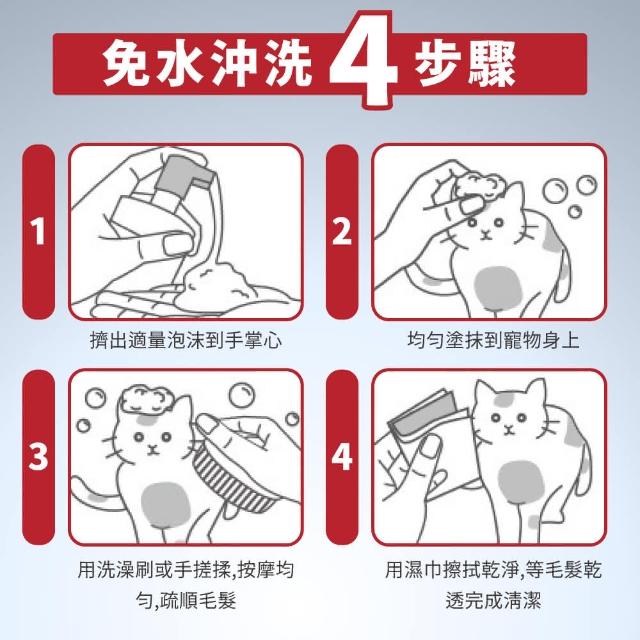 免水沖洗 4 步驟

1

擠出適量泡沫到手掌心

2

均勻塗抹到寵物身上

3

用洗澡刷或手搓揉,按摩均勻,疏順毛髮

4

用濕巾擦拭乾淨,等毛髮乾透完成清潔