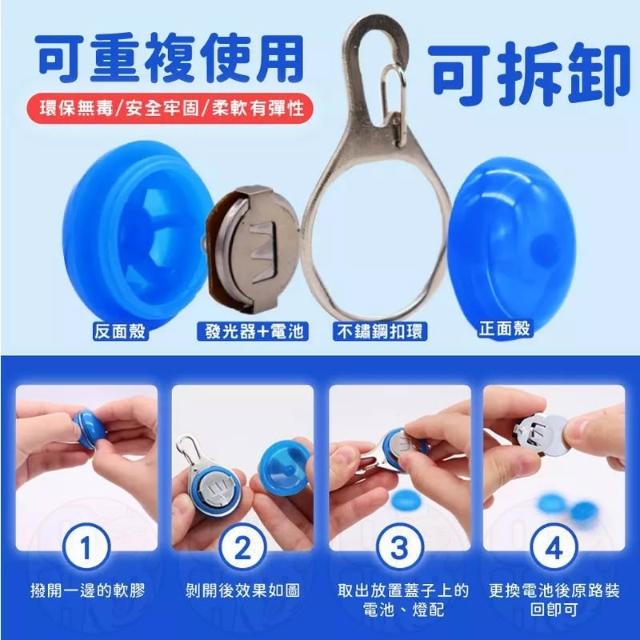 可重複使用

可拆卸

環保無毒/安全牢固/柔軟有彈性

反面殼

發光器+電池

不鏽鋼扣環

正面殼

1

撥開一邊的軟膠

2

剝開後效果如圖

3

取出放置蓋子上的電池、燈配

4

更換電池後原路裝回即可