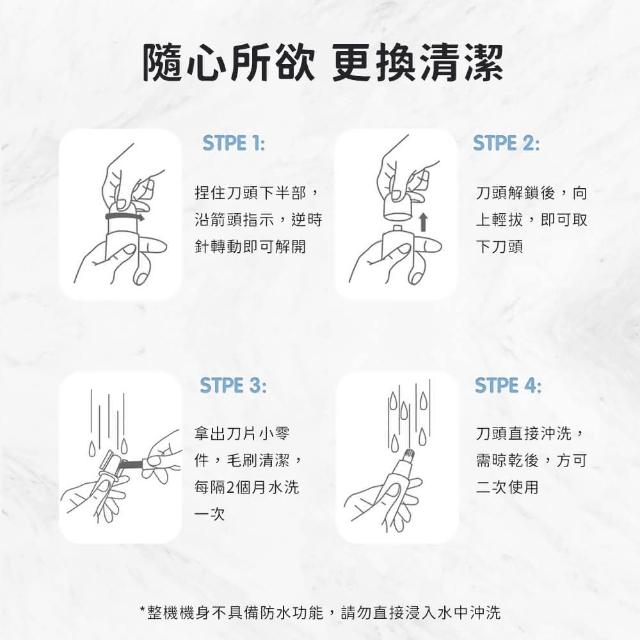 隨心所欲 更換清潔

STPE 1:

捏住刀頭下半部，沿箭頭指示，逆時針轉動即可解開

STPE 2:

刀頭解鎖後，向上輕拔，即可取下刀頭

STPE 3:

拿出刀片小零件，毛刷清潔，每隔2個月水洗一次

STPE 4:

刀頭直接沖洗，需晾乾後，方可二次使用

*整機機身不具備防水功能，請勿直接浸入水中沖洗