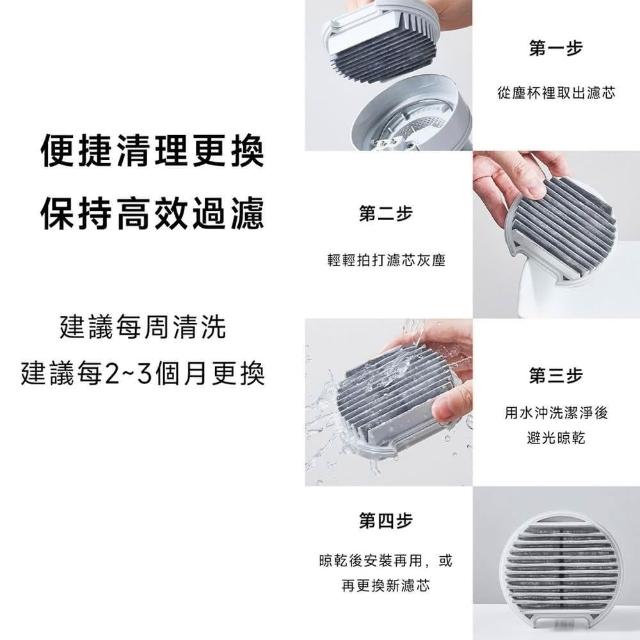 便捷清理更換
保持高效過濾

建議每周清洗
建議每2~3個月更換

第一步

從塵杯裡取出濾芯

第二步

輕輕拍打濾芯灰塵

第三步

用水沖洗潔淨後
避光晾乾

第四步

晾乾後安裝再用，或
再更換新濾芯