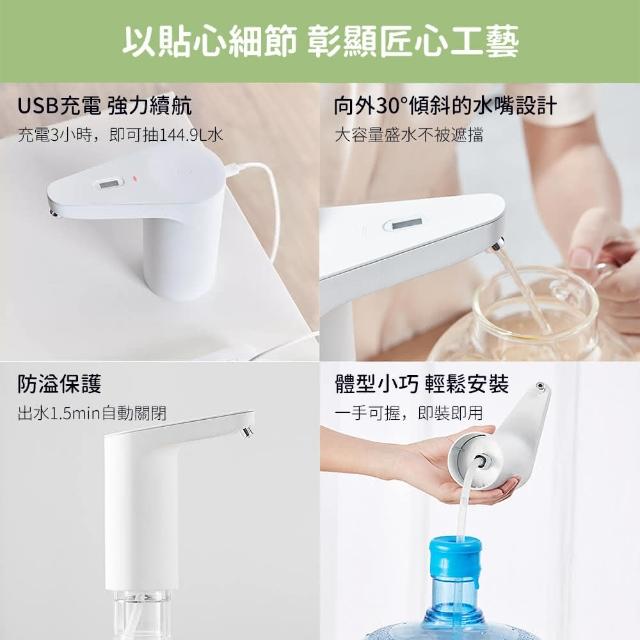 以貼心細節 彰顯匠心工藝

USB充電 強力續航

充電3小時，即可抽144.9L水

向外30°傾斜的水嘴設計

大容量盛水不被遮擋

防溢保護

出水1.5min自動關閉

體型小巧 輕鬆安裝

一手可握，即裝即用