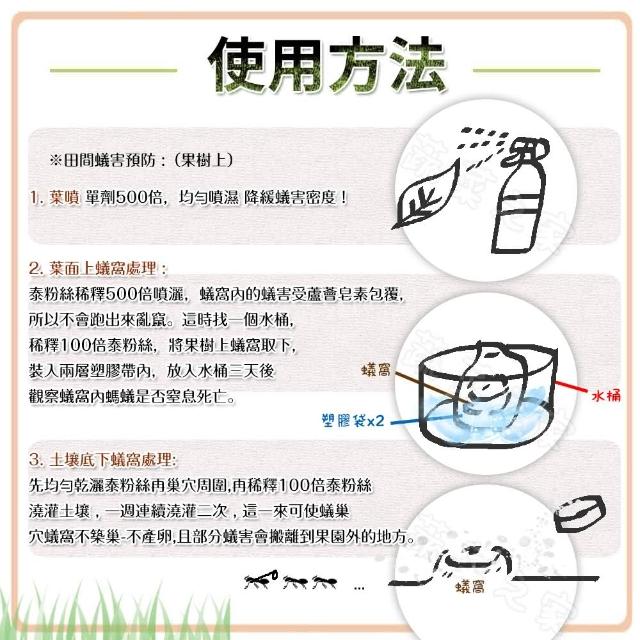 使用方法

※田間蟻害預防：(果樹上)

1. 葉噴 單劑500倍，均勻噴濕 降緩蟻害密度！

2. 葉面上蟻窩處理：

泰粉絲稀釋500倍噴灑，蟻窩內的蟻害受蘆薈皂素包覆，所以不會跑出來亂竄。這時找一個水桶，稀釋100倍泰粉絲，將果樹上蟻窩取下，裝入兩層塑膠帶內，放入水桶三天後觀察蟻窩內螞蟻是否窒息死亡。

蟻窩

水桶

塑膠袋x2

3. 土壤底下蟻窩處理：

先均勻乾灑泰粉絲再巢穴周圍,再稀釋100倍泰粉絲澆灌土壤，一週連續澆灌二次，這一來可使蟻巢穴蟻窩不築巢-不產卵,且部分蟻害會搬離到果園外的地方。

...

蟻窩