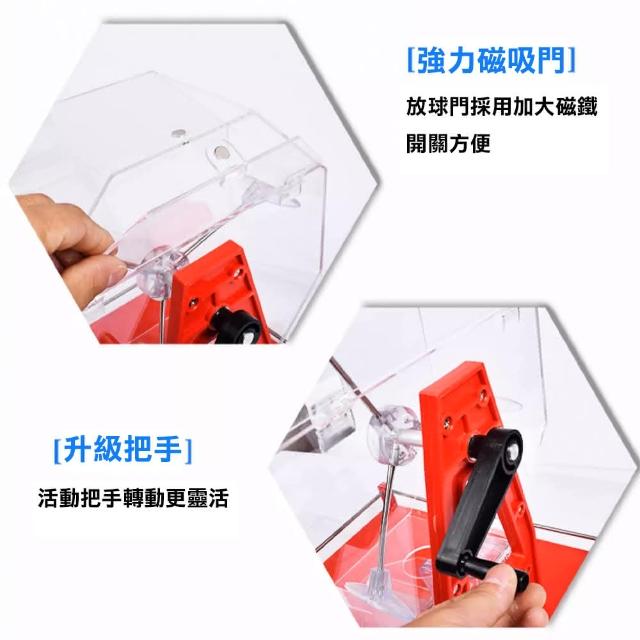 [強力磁吸門]

放球門採用加大磁鐵
開關方便

[升級把手]

活動把手轉動更靈活