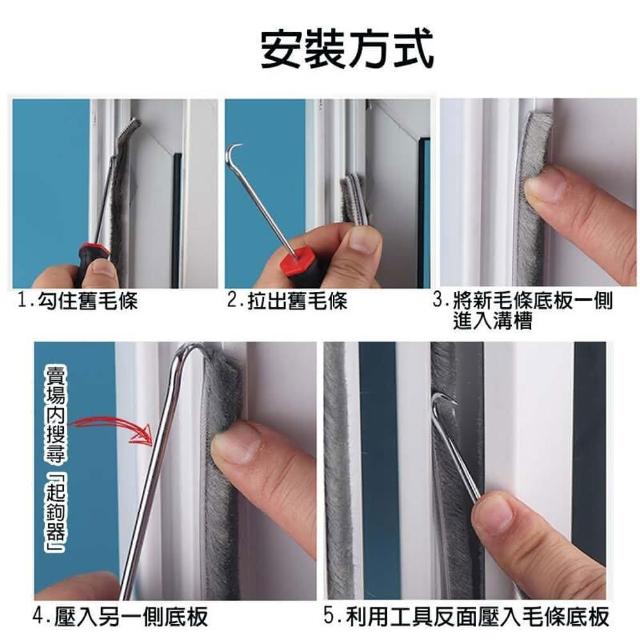 安裝方式

1.勾住舊毛條

2.拉出舊毛條

3.將新毛條底板一側進入溝槽

賣場內搜尋「起鉤器」

4.壓入另一側底板

5.利用工具反面壓入毛條底板