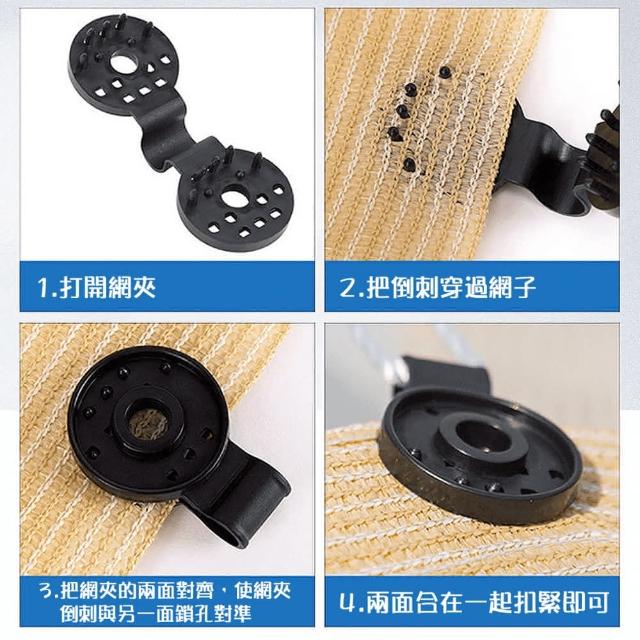 1.打開網夾

2.把倒刺穿過網子

3.把網夾的兩面對齊，使網夾倒刺與另一面鎖孔對準

4.兩面合在一起扣緊即可