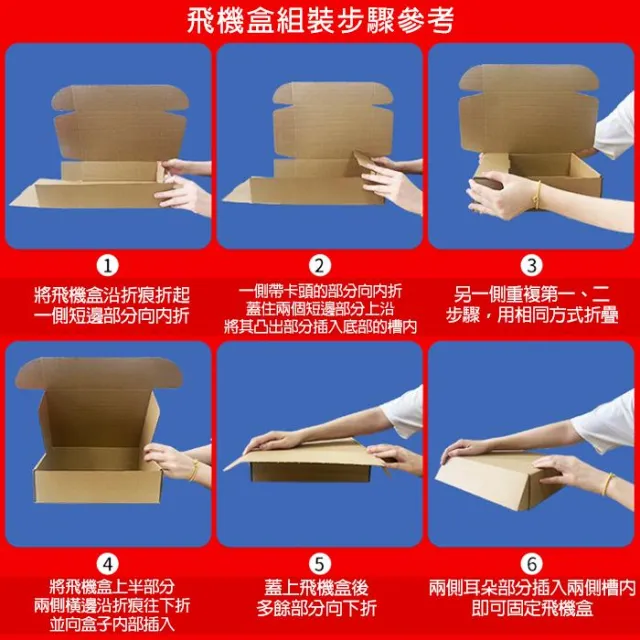 飛機盒組裝步驟參考

1
將飛機盒沿折痕折起
一側短邊部分向內折

2
一側帶卡頭的部分向內折
蓋住兩個短邊部分上沿
將其凸出部分插入底部的槽內

3
另一側重複第一、二
步驟，用相同方式折疊

4
將飛機盒上半部分
兩側橫邊沿折痕往下折
並向盒子內部插入

5
蓋上飛機盒後
多餘部分向下折

6
兩側耳朵部分插入兩側槽內
即可固定飛機盒