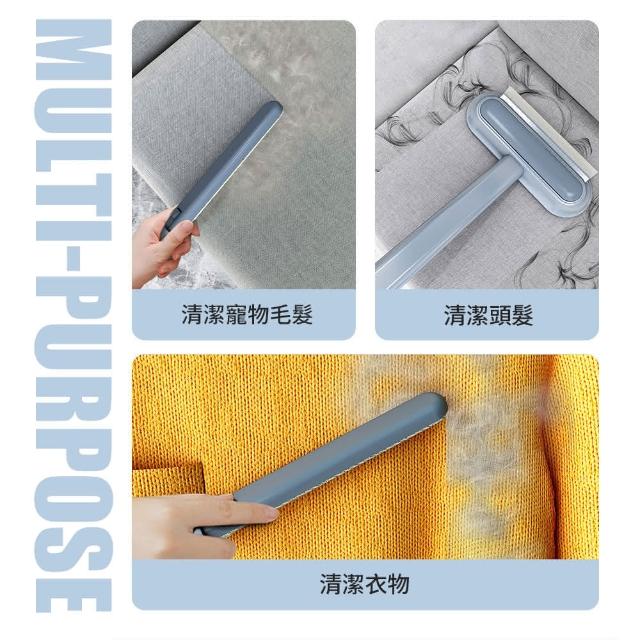 MULTI-PURPOSE

清潔寵物毛髮

清潔頭髮

清潔衣物