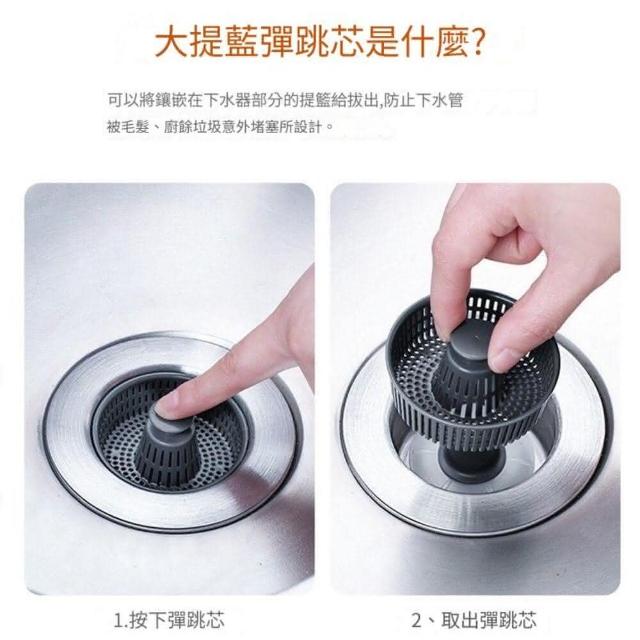 大提藍彈跳芯是什麼?

可以將鑲嵌在下水器部分的提籃給拔出,防止下水管被毛髮、廚餘垃圾意外堵塞所設計。

1.按下彈跳芯

2、取出彈跳芯