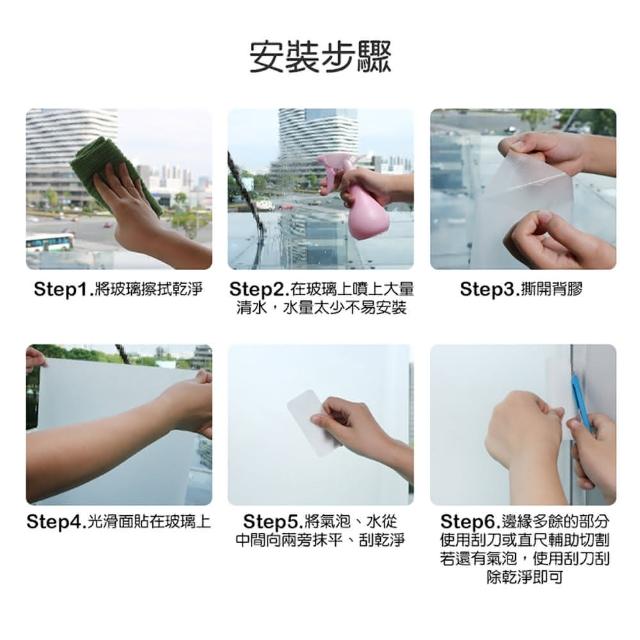 安裝步驟

Step1.將玻璃擦拭乾淨

Step2.在玻璃上噴上大量清水，水量太少不易安裝

Step3.撕開背膠

Step4.光滑面貼在玻璃上

Step5.將氣泡、水從中間向兩旁抹平、刮乾淨

Step6.邊緣多餘的部分使用刮刀或直尺輔助切割若還有氣泡，使用刮刀刮除乾淨即可