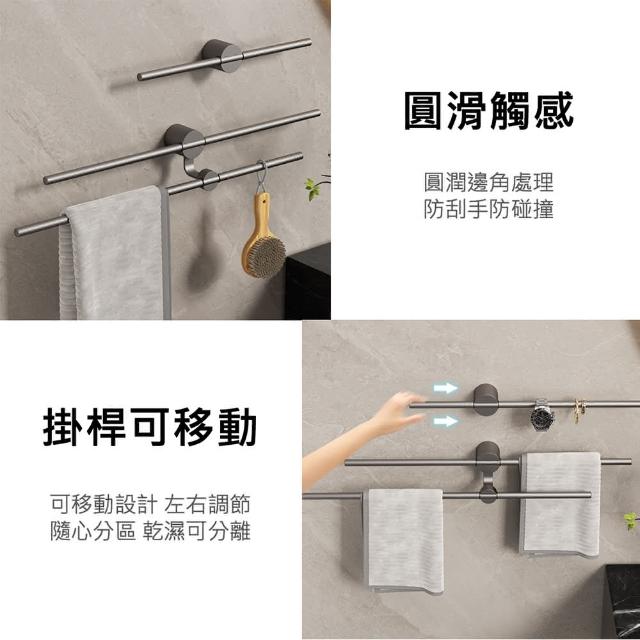 圓滑觸感

圓潤邊角處理
防刮手防碰撞

掛桿可移動

可移動設計 左右調節
隨心分區 乾濕可分離