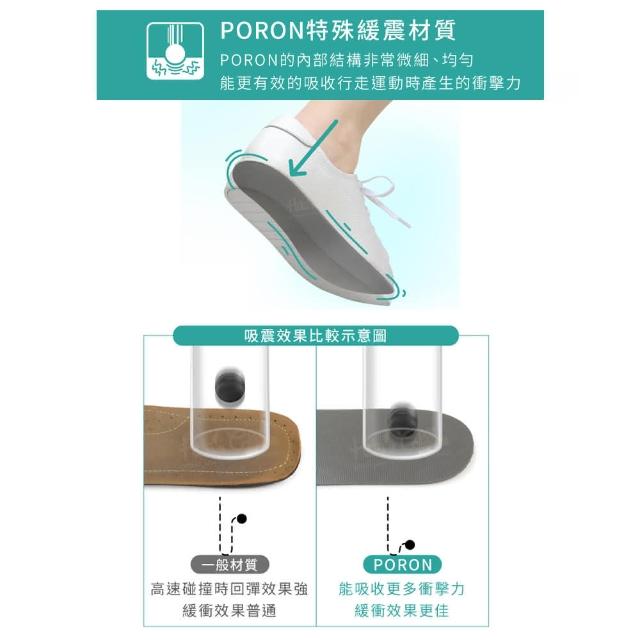 PORON特殊緩震材質

PORON的內部結構非常微細、均勻
能更有效的吸收行走運動時產生的衝擊力

吸震效果比較示意圖

一般材質
高速碰撞時回彈效果強
緩衝效果普通

PORON
能吸收更多衝擊力
緩衝效果更佳