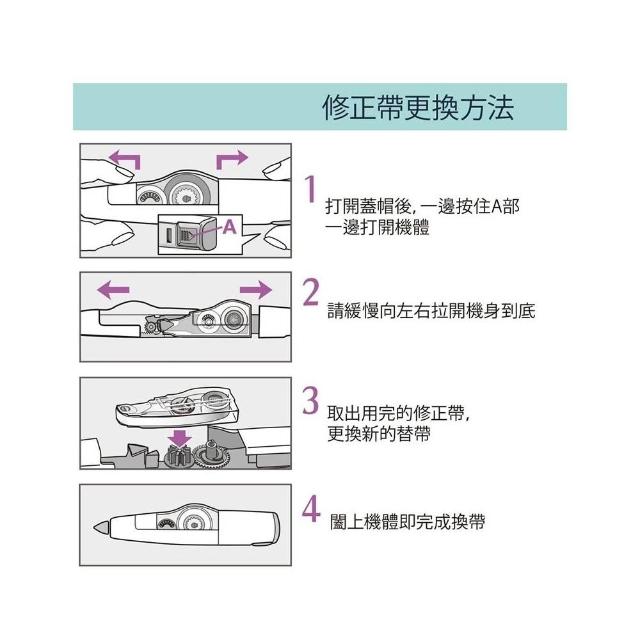 修正帶更換方法

A

1 打開蓋帽後, 一邊按住A部
一邊打開機體

2 請緩慢向左右拉開機身到底

3 取出用完的修正帶,
更換新的替帶

4 闔上機體即完成換帶