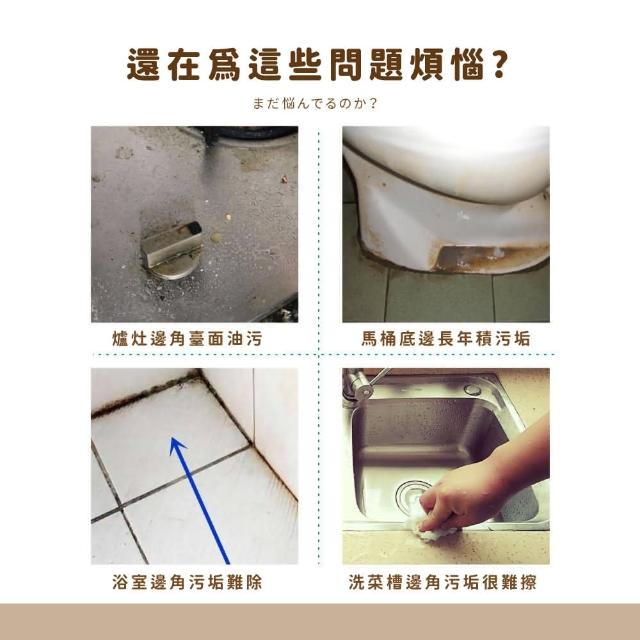 還在爲這些問題煩惱？

まだ悩んでるのか？

爐灶邊角臺面油污

馬桶底邊長年積污垢

浴室邊角污垢難除

洗菜槽邊角污垢很難擦