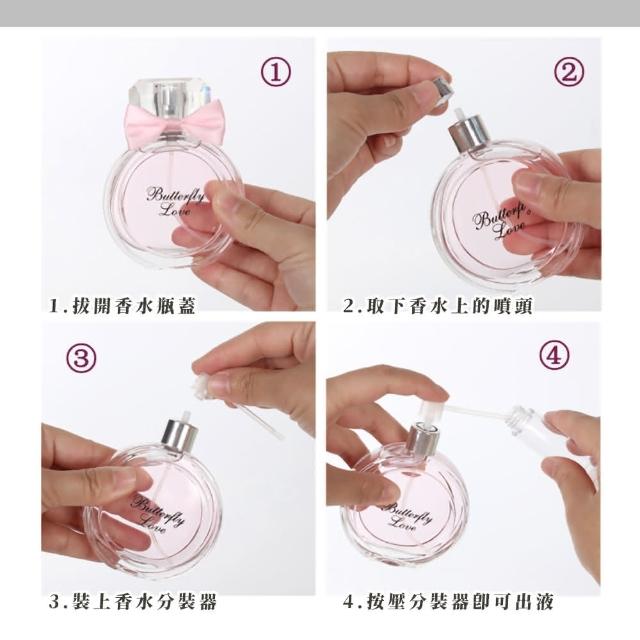 ①

Butterfly Love

1.拔開香水瓶蓋

②

Butterfly Love

2.取下香水上的噴頭

③

Butterfly Love

3.裝上香水分裝器

④

Butterfly Love

4.按壓分裝器即可出液