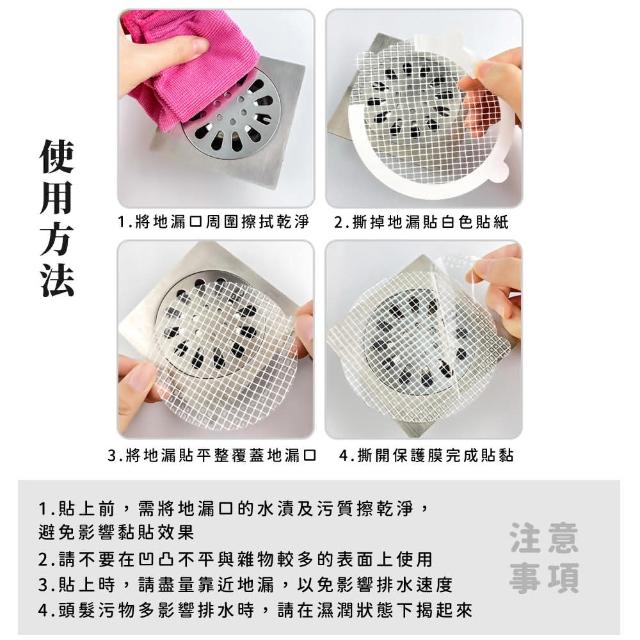 使用方法

1.將地漏口周圍擦拭乾淨

2.撕掉地漏貼白色貼紙

3.將地漏貼平整覆蓋地漏口

4.撕開保護膜完成貼黏

1.貼上前，需將地漏口的水漬及污質擦乾淨，避免影響黏貼效果
2.請不要在凹凸不平與雜物較多的表面上使用
3.貼上時，請盡量靠近地漏，以免影響排水速度
4.頭髮污物多影響排水時，請在濕潤狀態下揭起來

注意事項