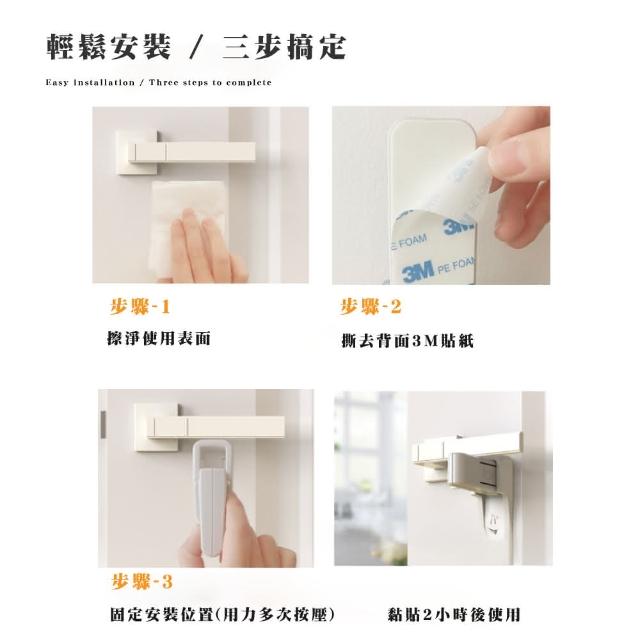 輕鬆安裝 / 三步搞定

Easy installation / Three steps to complete

3M PE FOAM

3M PE FOAM

步驟-1

擦淨使用表面

步驟-2

撕去背面3M貼紙

步驟-3

固定安裝位置(用力多次按壓)

黏貼2小時後使用