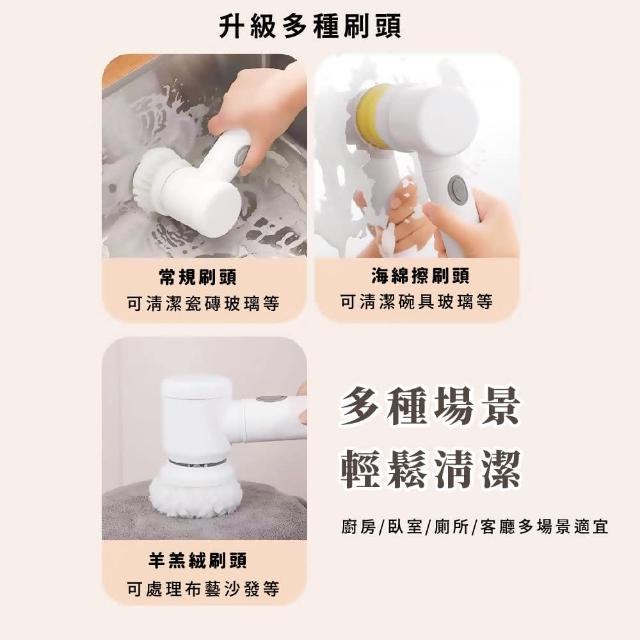 升級多種刷頭

常規刷頭
可清潔瓷磚玻璃等

海綿擦刷頭
可清潔碗具玻璃等

羊羔絨刷頭
可處理布藝沙發等

多種場景
輕鬆清潔

廚房/臥室/廁所/客廳多場景適宜