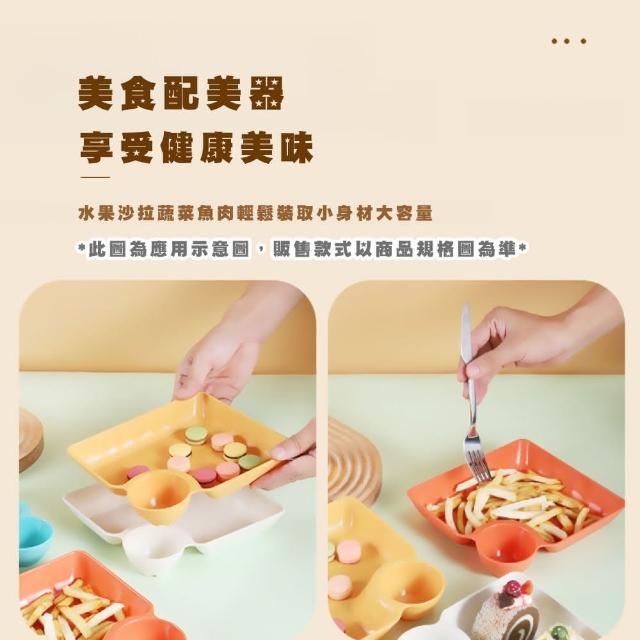 美食配美器
享受健康美味

水果沙拉蔬菜魚肉輕鬆裝取小身材大容量

*此圖為應用示意圖，販售款式以商品規格圖為準*