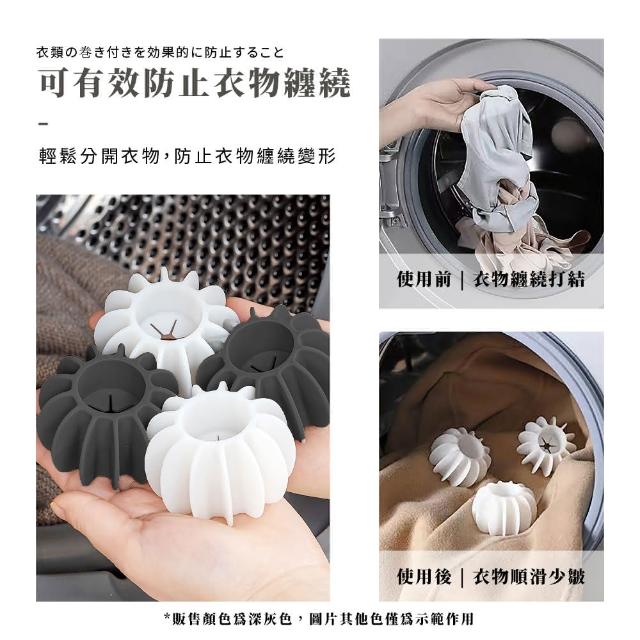 衣類の巻き付きを効果的に防止すること
可有效防止衣物纏繞
–
輕鬆分開衣物，防止衣物纏繞變形

使用前 | 衣物纏繞打結

使用後 | 衣物順滑少皺

*販售顏色爲深灰色，圖片其他色僅爲示範作用