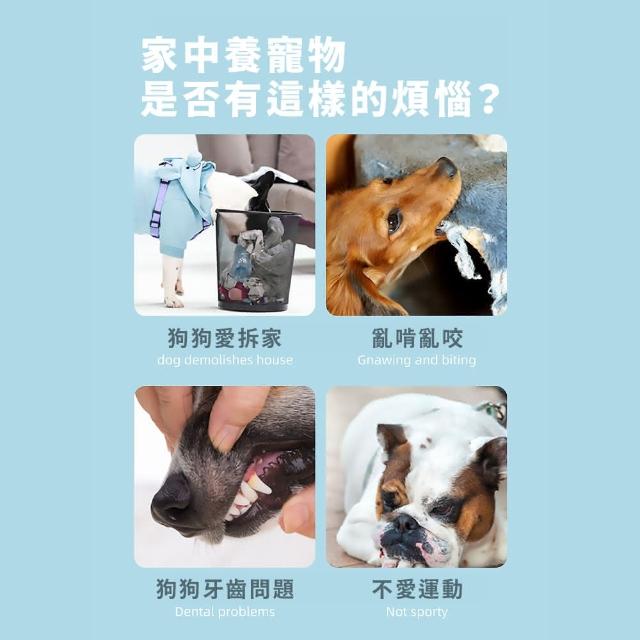 家中養寵物
是否有這樣的煩惱？

狗狗愛拆家
dog demolishes house

亂啃亂咬
Gnawing and biting

狗狗牙齒問題
Dental problems

不愛運動
Not sporty