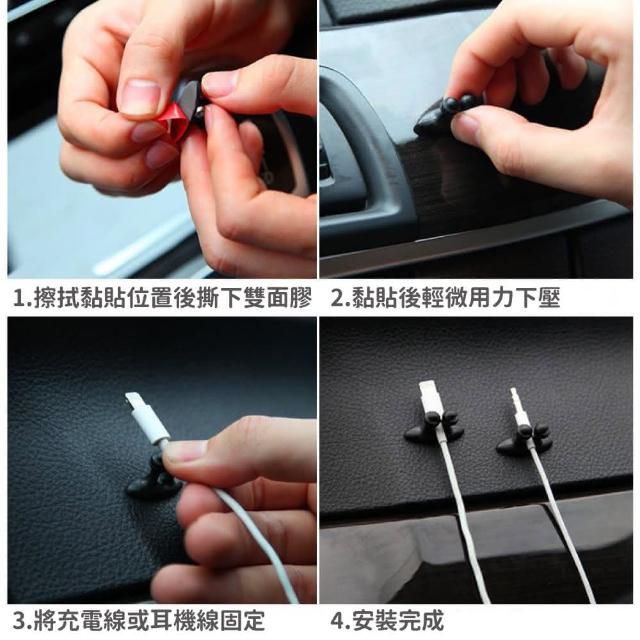 1.擦拭黏貼位置後撕下雙面膠

2.黏貼後輕微用力下壓

3.將充電線或耳機線固定

4.安裝完成