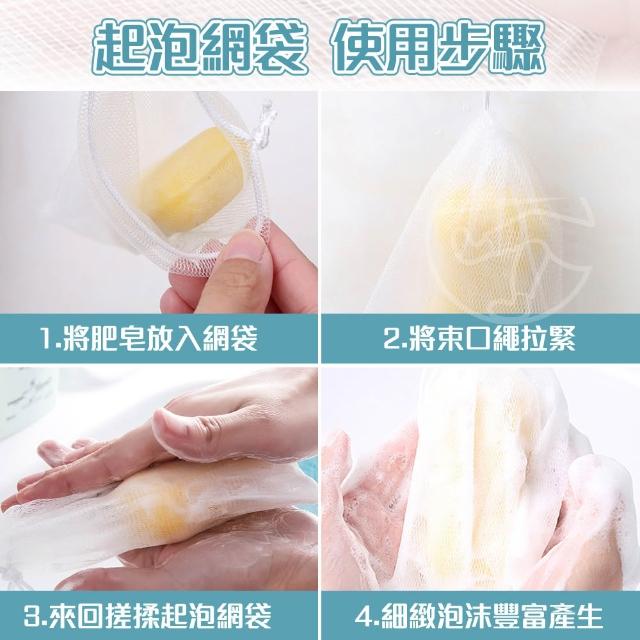 起泡網袋 使用步驟

1.將肥皂放入網袋

2.將束口繩拉緊

3.來回搓揉起泡網袋

4.細緻泡沫豐富產生