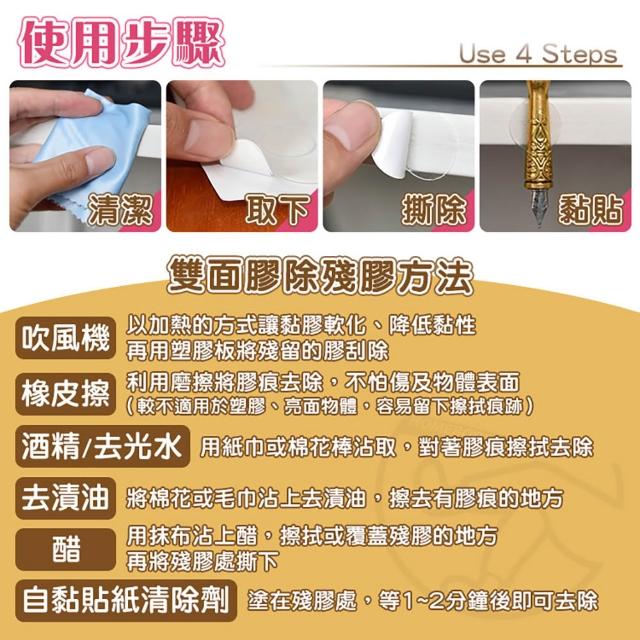 使用步驟

Use 4 Steps

清潔

取下

撕除

黏貼

雙面膠除殘膠方法

吹風機 以加熱的方式讓黏膠軟化、降低黏性 再用塑膠板將殘留的膠刮除

橡皮擦 利用磨擦將膠痕去除，不怕傷及物體表面 (較不適用於塑膠、亮面物體，容易留下擦拭痕跡)

酒精/去光水 用紙巾或棉花棒沾取，對著膠痕擦拭去除

去漬油 將棉花或毛巾沾上去漬油，擦去有膠痕的地方

醋 用抹布沾上醋，擦拭或覆蓋殘膠的地方 再將殘膠處撕下

自黏貼紙清除劑 塗在殘膠處，等1~2分鐘後即可去除