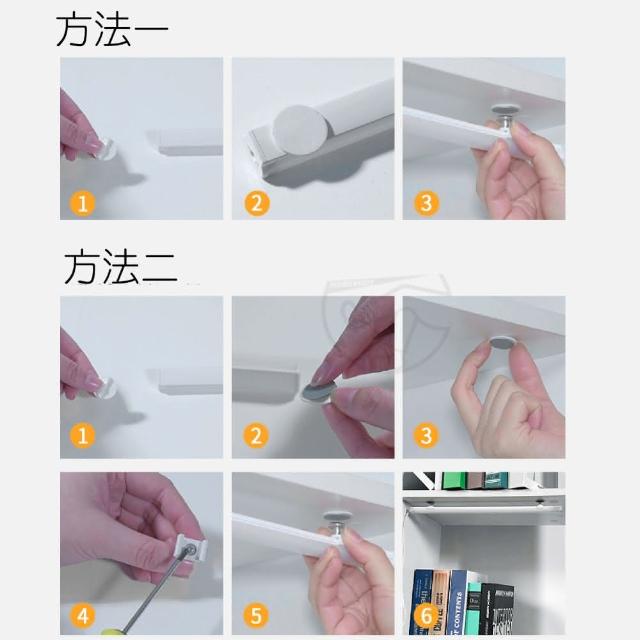 方法一

1

2

3

方法二

1

2

3

4

5

6