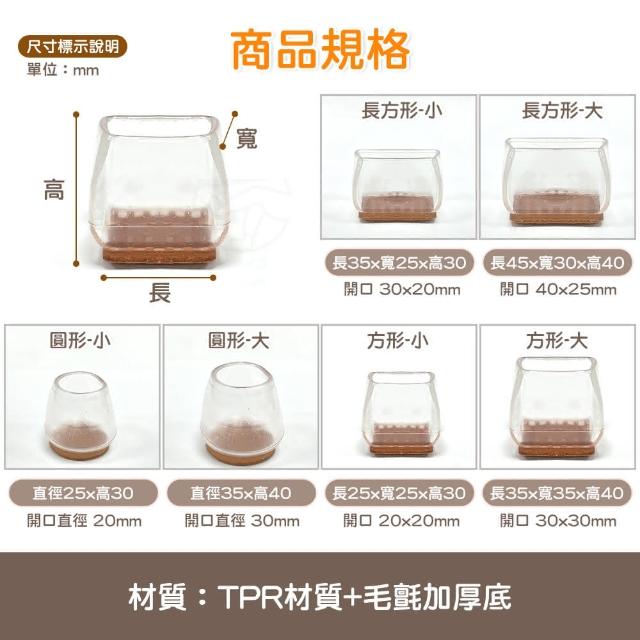 尺寸標示說明
單位：mm

商品規格

高
寬
長

長方形-小
長35x寬25x高30
開口 30x20mm

長方形-大
長45x寬30x高40
開口 40x25mm

圓形-小
直徑25x高30
開口直徑 20mm

圓形-大
直徑35x高40
開口直徑 30mm

方形-小
長25x寬25x高30
開口 20x20mm

方形-大
長35x寬35x高40
開口 30x30mm

材質：TPR材質+毛氈加厚底