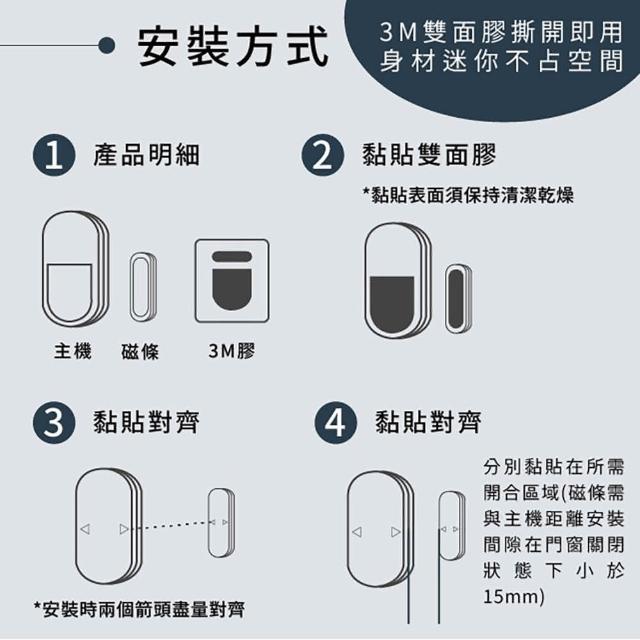 安裝方式

3M雙面膠撕開即用
身材迷你不占空間

1 產品明細

主機 磁條 3M膠

2 黏貼雙面膠

*黏貼表面須保持清潔乾燥

3 黏貼對齊

*安裝時兩個箭頭盡量對齊

4 黏貼對齊

分別黏貼在所需開合區域(磁條需與主機距離安裝間隙在門窗關閉狀態下小於15mm)