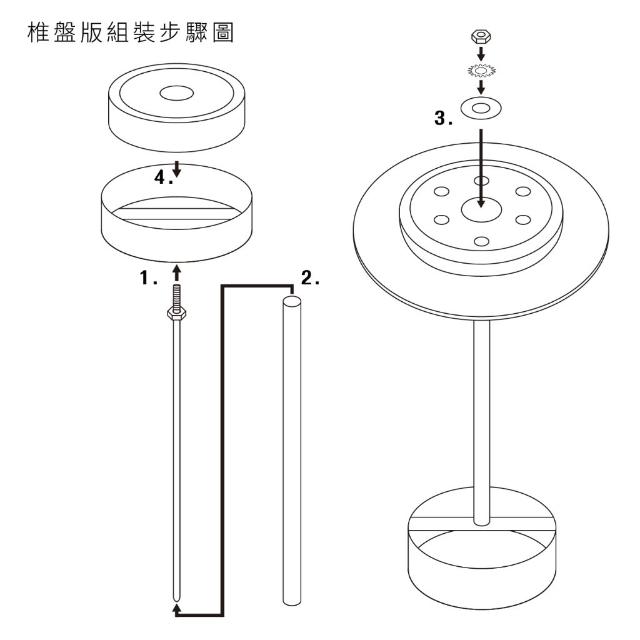 椎盤版組裝步驟圖

4.

1.

2.

3.