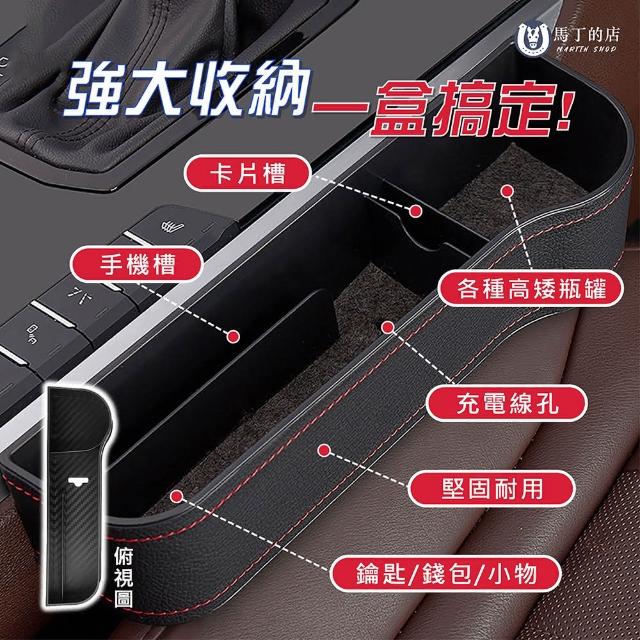 馬丁的店
MARTIN SHOP

強大收納 一盒搞定!

卡片槽

手機槽

各種高矮瓶罐

充電線孔

堅固耐用

鑰匙/錢包/小物

俯視圖