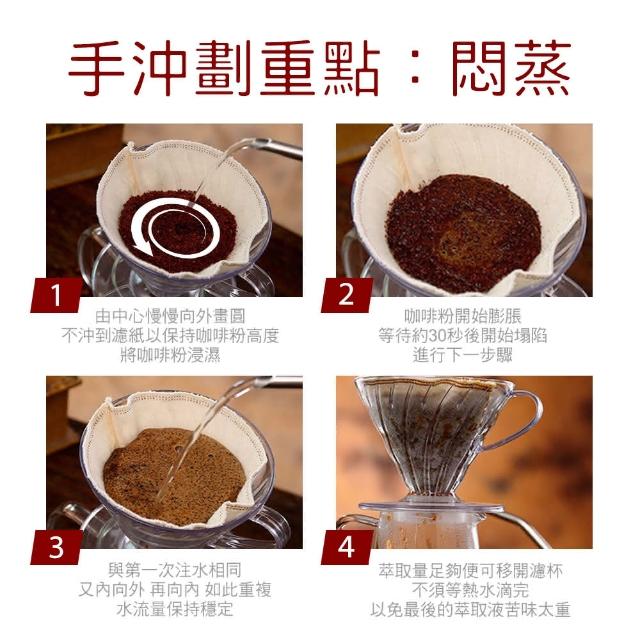 手沖劃重點：悶蒸

1
由中心慢慢向外畫圓
不沖到濾紙以保持咖啡粉高度
將咖啡粉浸濕

2
咖啡粉開始膨脹
等待約30秒後開始塌陷
進行下一步驟

3
與第一次注水相同
又內向外 再向內 如此重複
水流量保持穩定

4
萃取量足夠便可移開濾杯
不須等熱水滴完
以免最後的萃取液苦味太重