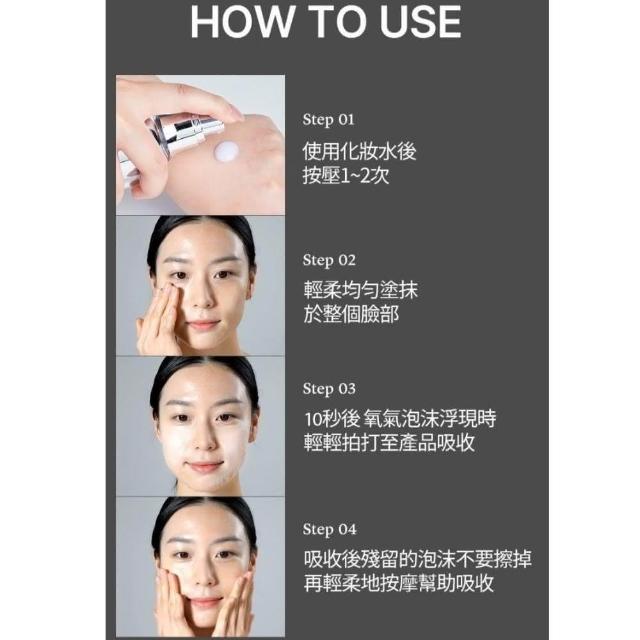 HOW TO USE

Step 01

使用化妝水後
按壓1~2次

Step 02

輕柔均勻塗抹
於整個臉部

Step 03

10秒後 氧氣泡沫浮現時
輕輕拍打至產品吸收

Step 04

吸收後殘留的泡沫不要擦掉
再輕柔地按摩幫助吸收