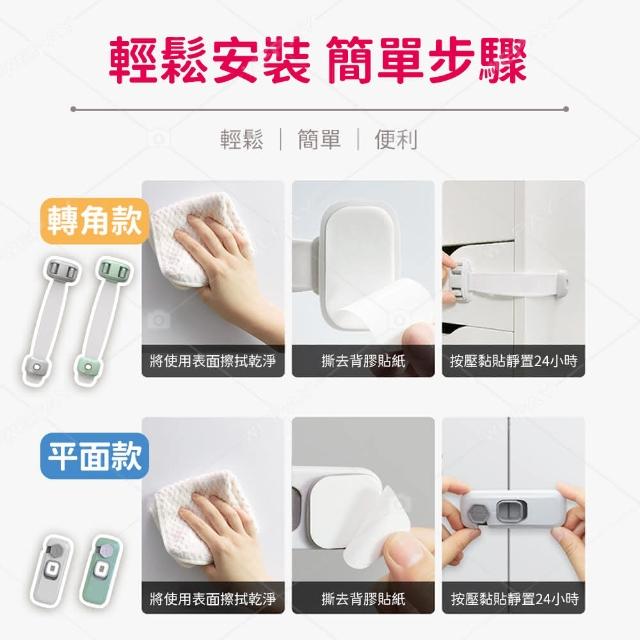 輕鬆安裝 簡單步驟

輕鬆 | 簡單 | 便利

轉角款

將使用表面擦拭乾淨

撕去背膠貼紙

按壓黏貼靜置24小時

平面款

將使用表面擦拭乾淨

撕去背膠貼紙

按壓黏貼靜置24小時