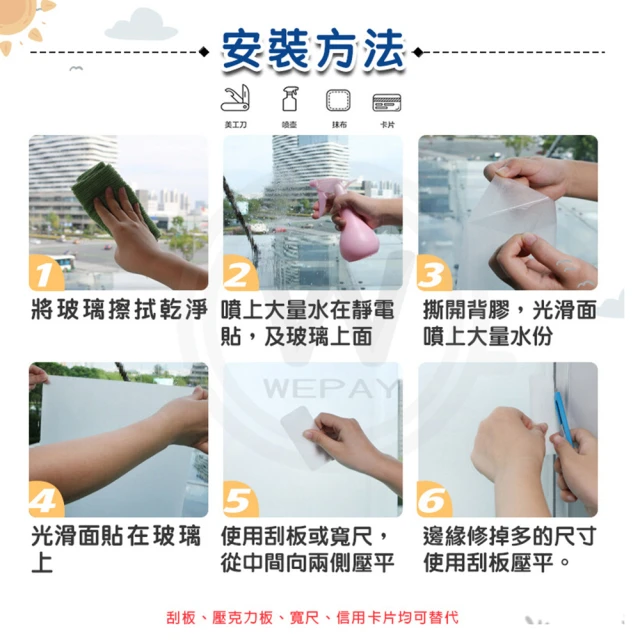 安裝方法

美工刀 噴壺 抹布 卡片

1
將玻璃擦拭乾淨

2
噴上大量水在靜電貼，及玻璃上面

3
撕開背膠，光滑面噴上大量水份

WEPAY

4
光滑面貼在玻璃上

5
使用刮板或寬尺，從中間向兩側壓平

6
邊緣修掉多的尺寸使用刮板壓平。

刮板、壓克力板、寬尺、信用卡片均可替代