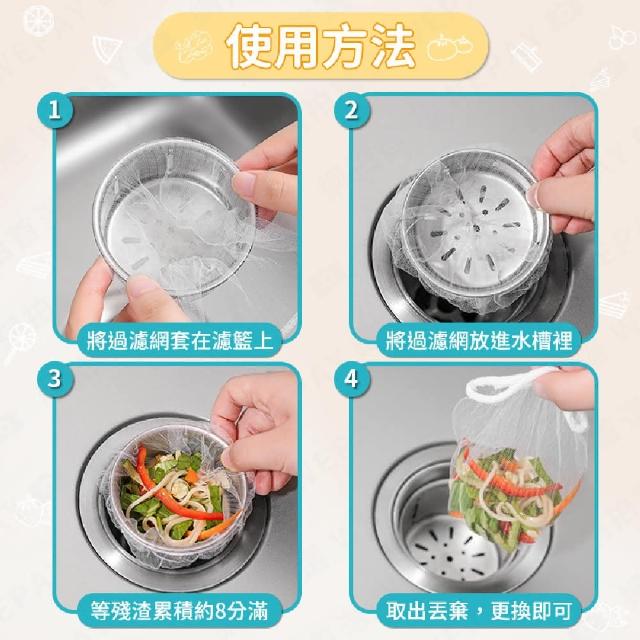 使用方法

1
將過濾網套在濾籃上

2
將過濾網放進水槽裡

3
等殘渣累積約8分滿

4
取出丟棄，更換即可