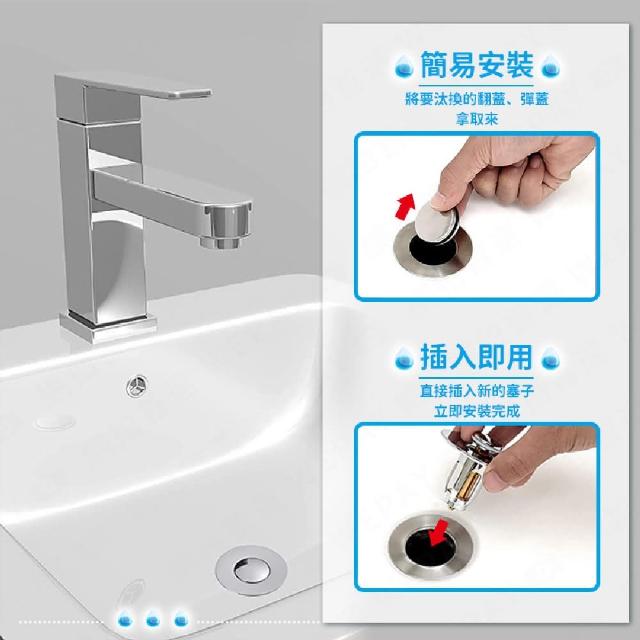 簡易安裝

將要汰換的翻蓋、彈蓋
拿取來

插入即用

直接插入新的塞子
立即安裝完成