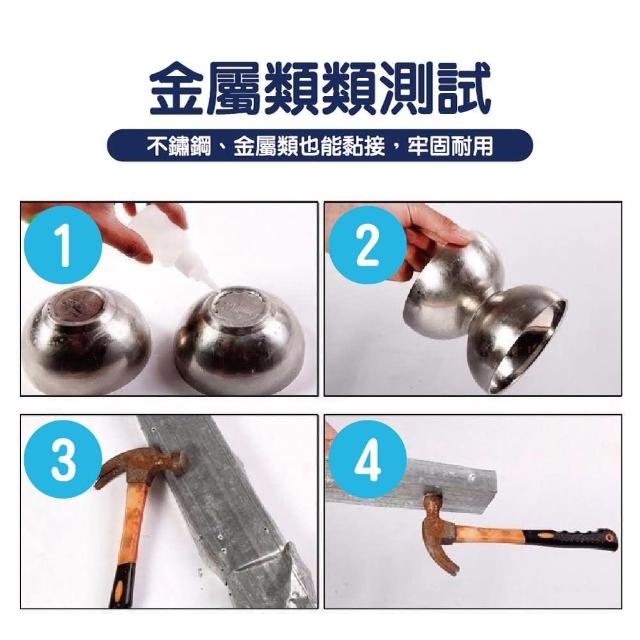 金屬類類測試

不鏽鋼、金屬類也能黏接，牢固耐用

1

2

3

4