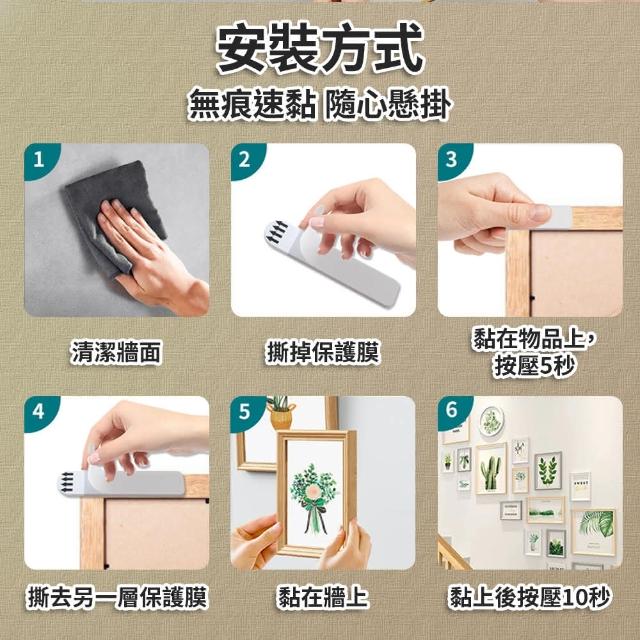 安裝方式
無痕速黏 隨心懸掛

1
清潔牆面

2
撕掉保護膜

3
黏在物品上，按壓5秒

4
撕去另一層保護膜

5
黏在牆上

6
黏上後按壓10秒