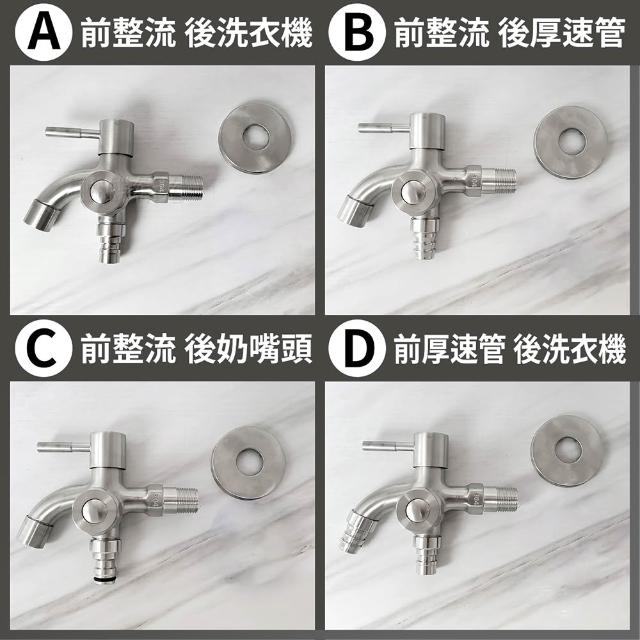 A 前整流 後洗衣機

B 前整流 後厚速管

C 前整流 後奶嘴頭

D 前厚速管 後洗衣機