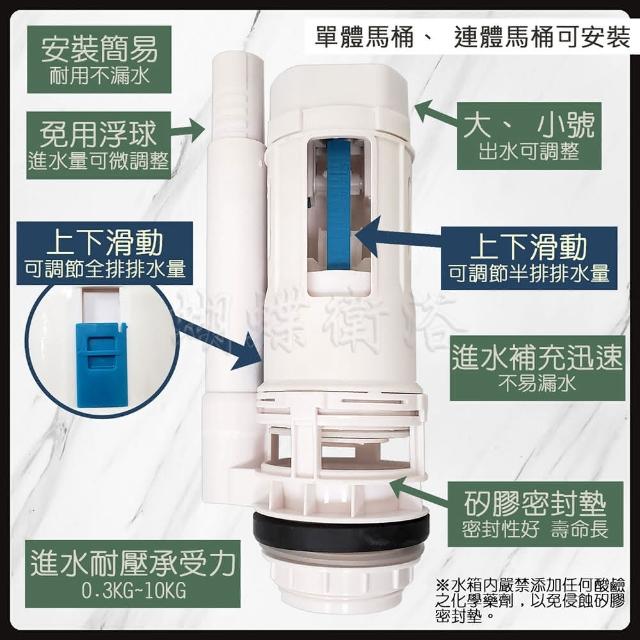 單體馬桶、 連體馬桶可安裝

安裝簡易
耐用不漏水

免用浮球
進水量可微調整

大、 小號
出水可調整

上下滑動
可調節全排排水量

上下滑動
可調節半排排水量

蝴蝶衛浴

進水補充迅速
不易漏水

矽膠密封墊
密封性好 壽命長

進水耐壓承受力
0.3KG~10KG

※水箱內嚴禁添加任何酸鹼之化學藥劑，以免侵蝕矽膠密封墊。