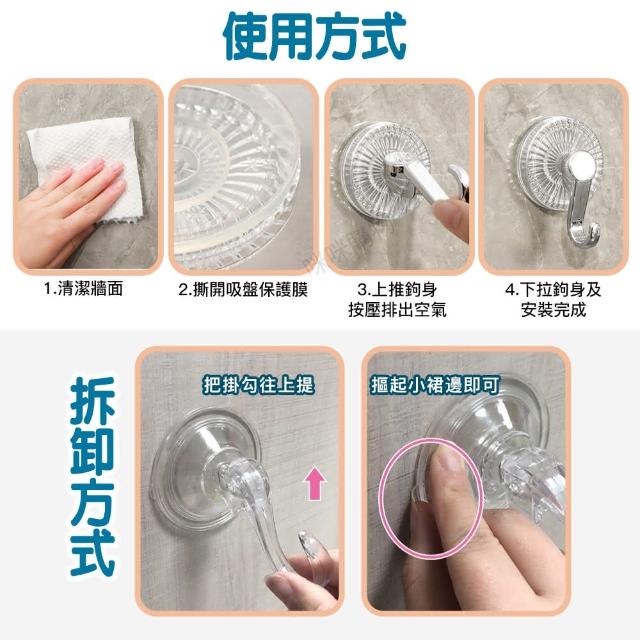 使用方式

1.清潔牆面

2.撕開吸盤保護膜

3.上推鉤身
按壓排出空氣

4.下拉鉤身及
安裝完成

拆卸方式

把掛勾往上提

摳起小裙邊即可